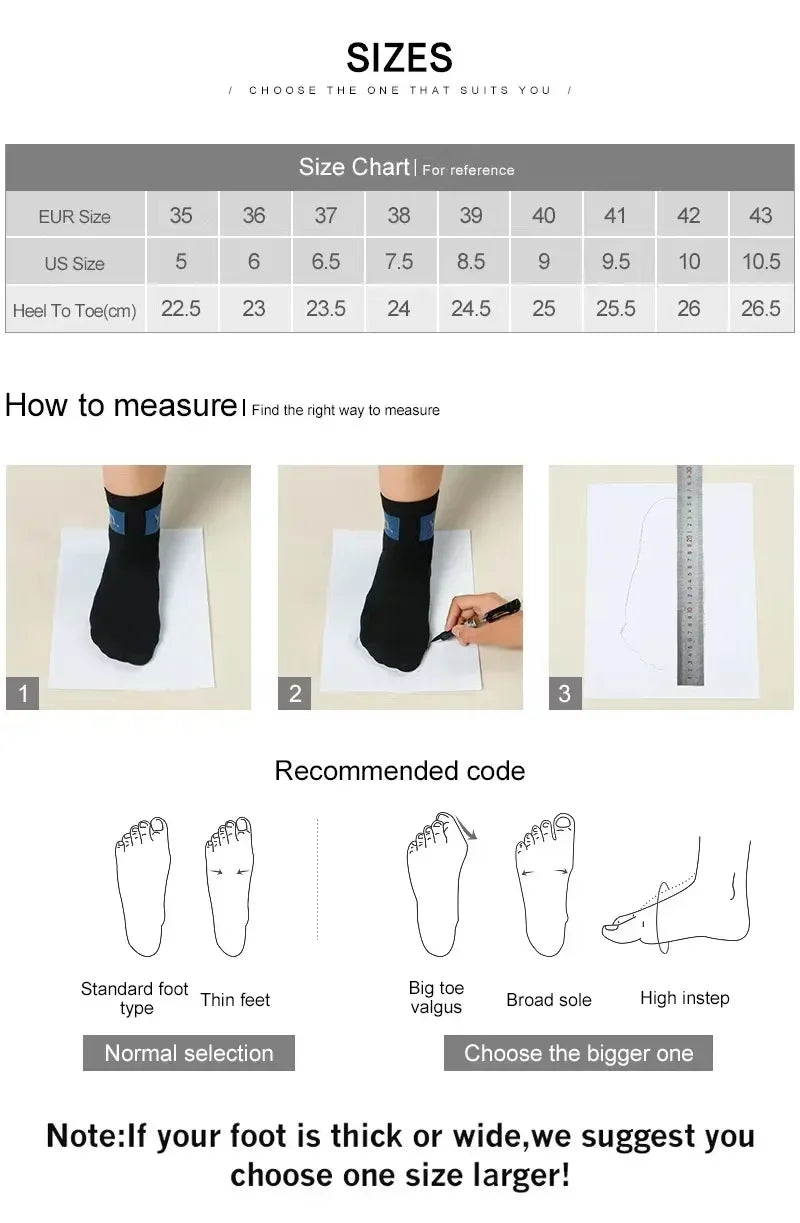 SIZES

/ CHOOSE THE ONE THAT SUITS YOU /

Size Chart | For reference

| EUR Size | 35 | 36 | 37 | 38 | 39 | 40 | 41 | 42 | 43 |
|---|---|---|---|---|---|---|---|---|---|
| US Size | 5 | 6 | 6.5 | 7.5 | 8.5 | 9 | 9.5 | 10 | 10.5 |
| Heel To Toe(cm) | 22.5 | 23 | 23.5 | 24 | 24.5 | 25 | 25.5 | 26 | 26.5 |

How to measure | Find the right way to measure

1

2

3

Recommended code

Standard foot type

Thin feet

Big toe valgus

Broad sole

High instep

Normal selection

Choose the bigger one

Note:If your foot is thick or wide,we suggest you choose one size larger!